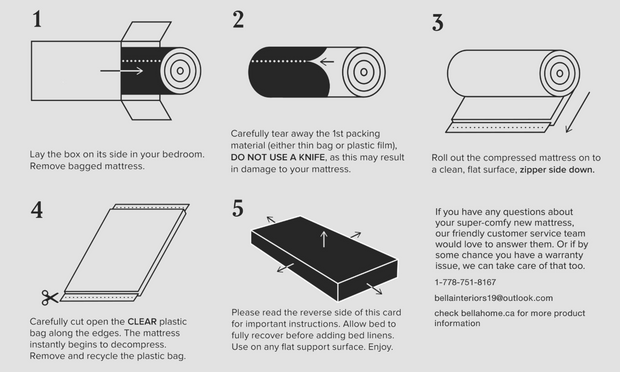 1

Lay the box on its side in your bedroom. Remove bagged mattress.

2

Carefully tear away the 1st packing material (either thin bag or plastic film), DO NOT USE A KNIFE, as this may result in damage to your mattress.

3

Roll out the compressed mattress on to a clean, flat surface, zipper side down.

4

Carefully cut open the CLEAR plastic bag along the edges. The mattress instantly begins to decompress. Remove and recycle the plastic bag.

5

Please read the reverse side of this card for important instructions. Allow bed to fully recover before adding bed linens. Use on any flat support surface. Enjoy.

If you have any questions about your super-comfy new mattress, our friendly customer service team would love to answer them. Or if by some chance you have a warranty issue, we can take care of that too.

1-778-751-8167

bellainteriors19@outlook.com

check bellahome.ca for more product information