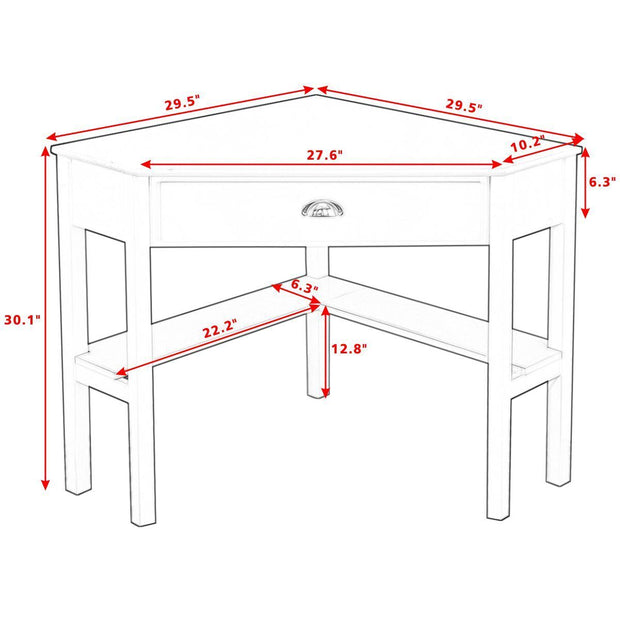 29.5"
29.5"
10.2"
27.6"
6.3"
30.1"
6.3"
22.2"
12.8"