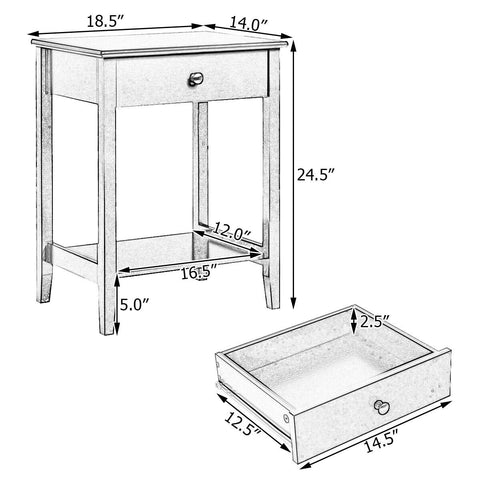 18.5″
14.0″
24.5″
12.0″
16.5″
5.0″
2.5″
12.5″
14.5″