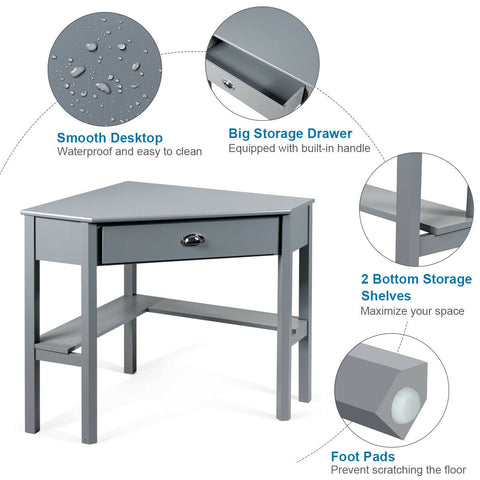 Smooth Desktop
Waterproof and easy to clean

Big Storage Drawer
Equipped with built-in handle

2 Bottom Storage Shelves
Maximize your space

Foot Pads
Prevent scratching the floor